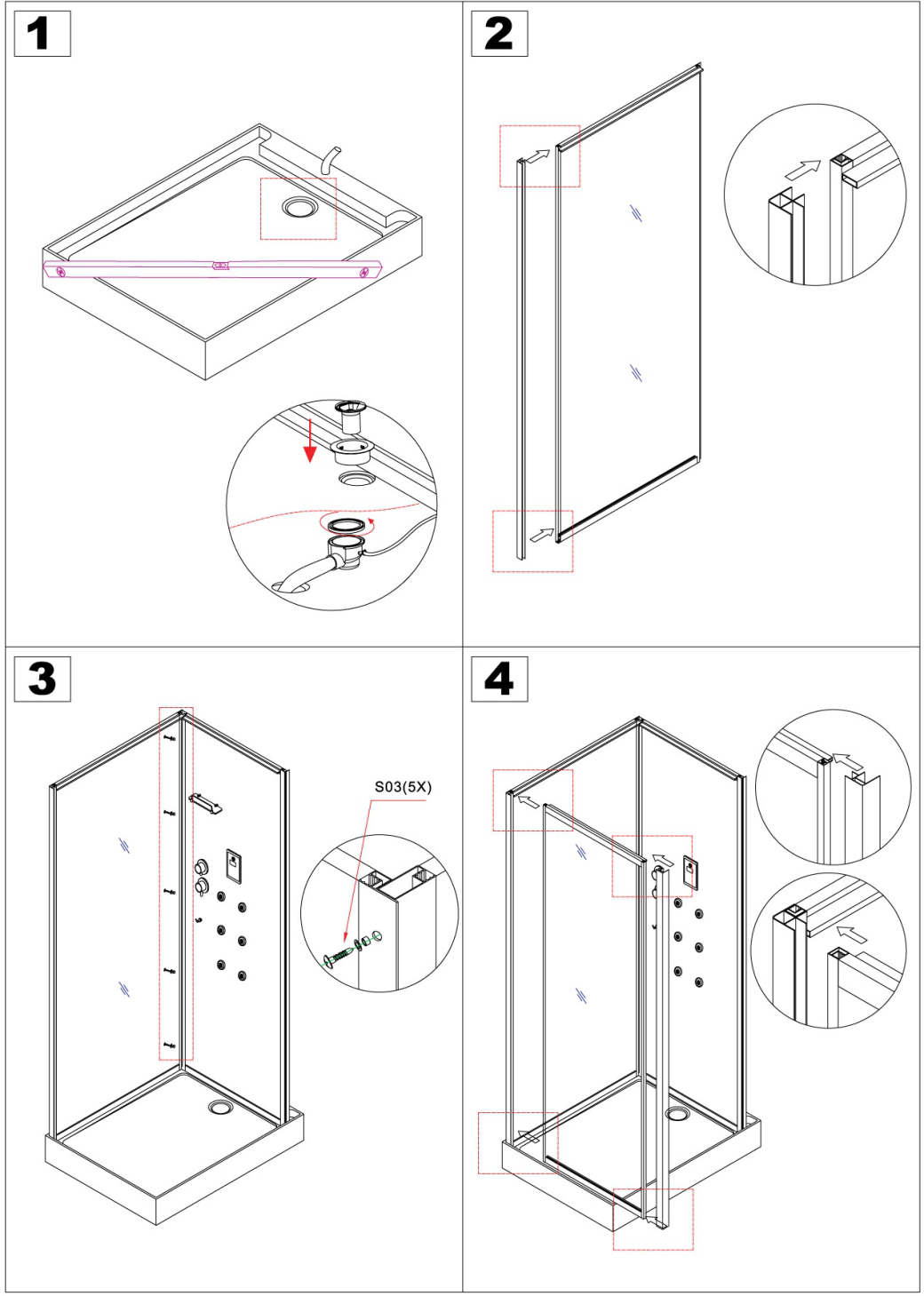 1

2

3

S03(5X)

4